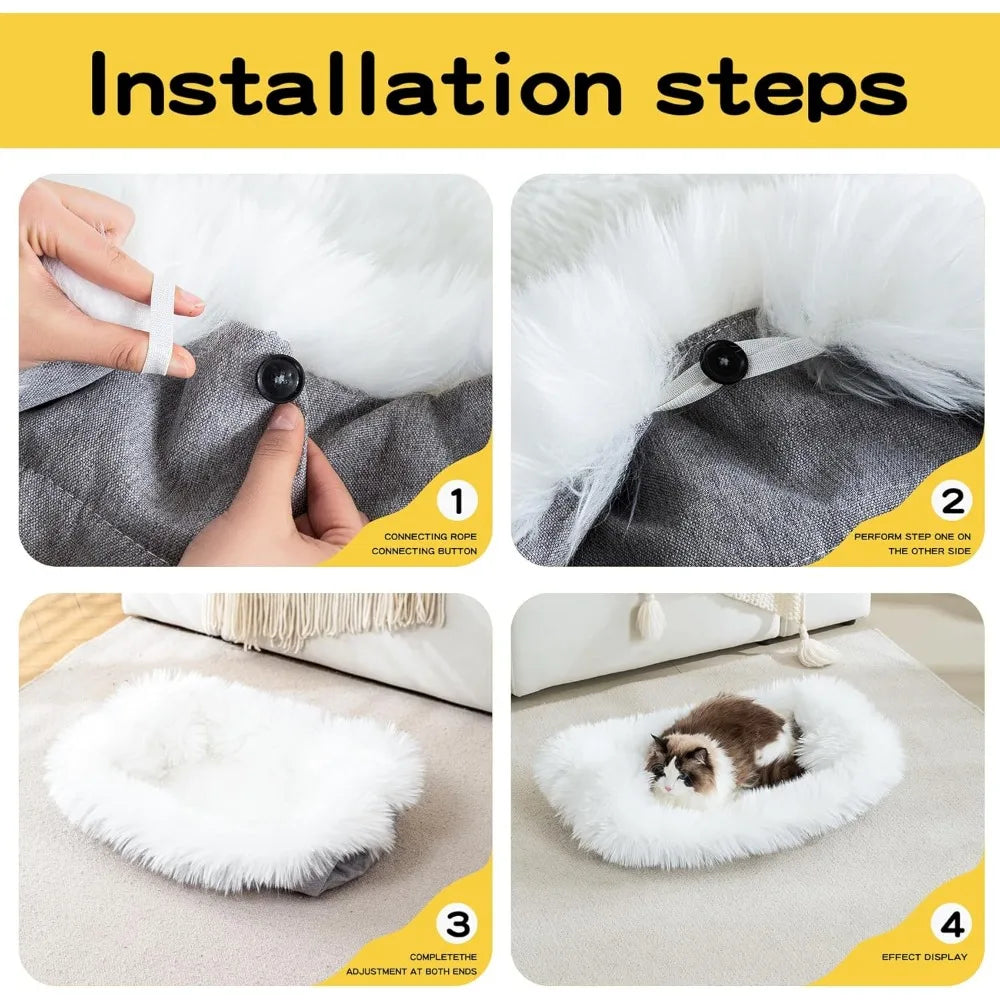 Installation steps

1
CONNECTING ROPE
CONNECTING BUTTON

2
PERFORM STEP ONE ON
THE OTHER SIDE

3
COMPLETETHE
ADJUSTMENT AT BOTH ENDS

4
EFFECT DISPLAY