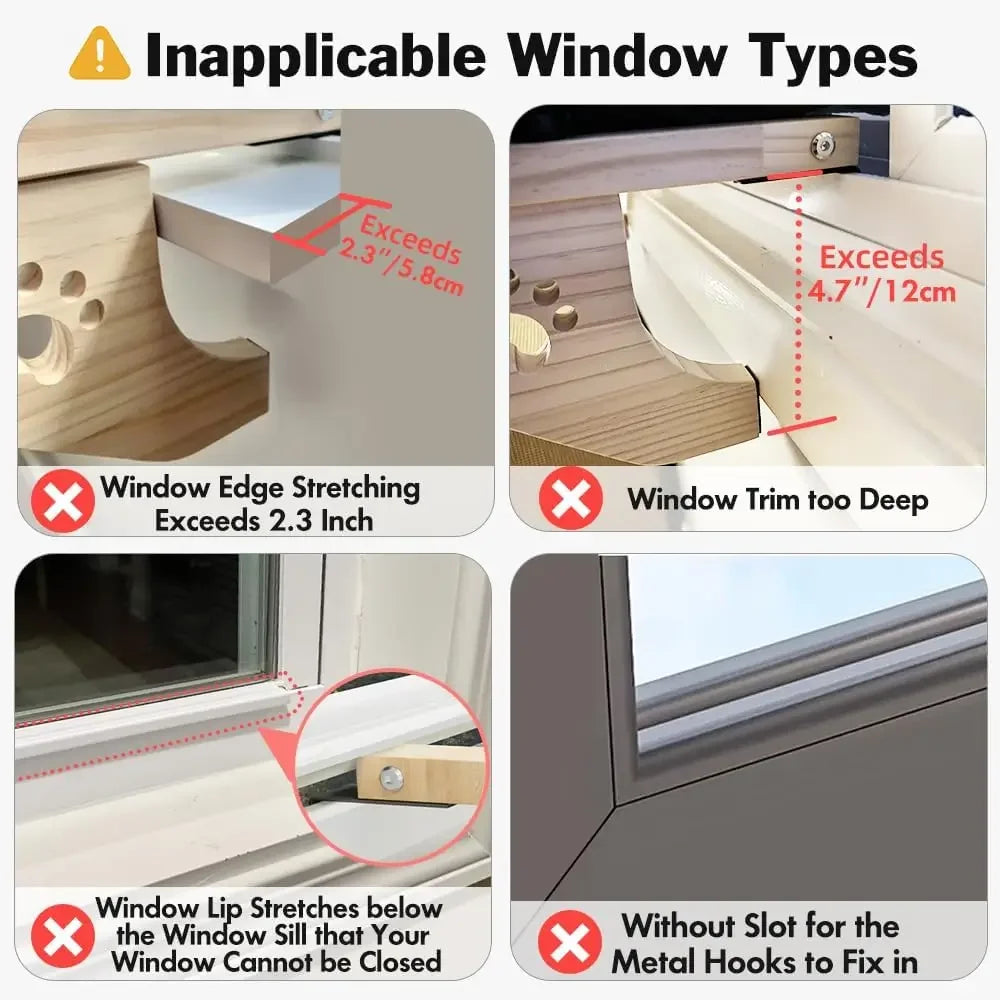 Inapplicable Window Types

Exceeds 2.3"/5.8cm

Window Edge Stretching Exceeds 2.3 Inch

Exceeds 4.7"/12cm

Window Trim too Deep

Window Lip Stretches below the Window Sill that Your Window Cannot be Closed

Without Slot for the Metal Hooks to Fix in