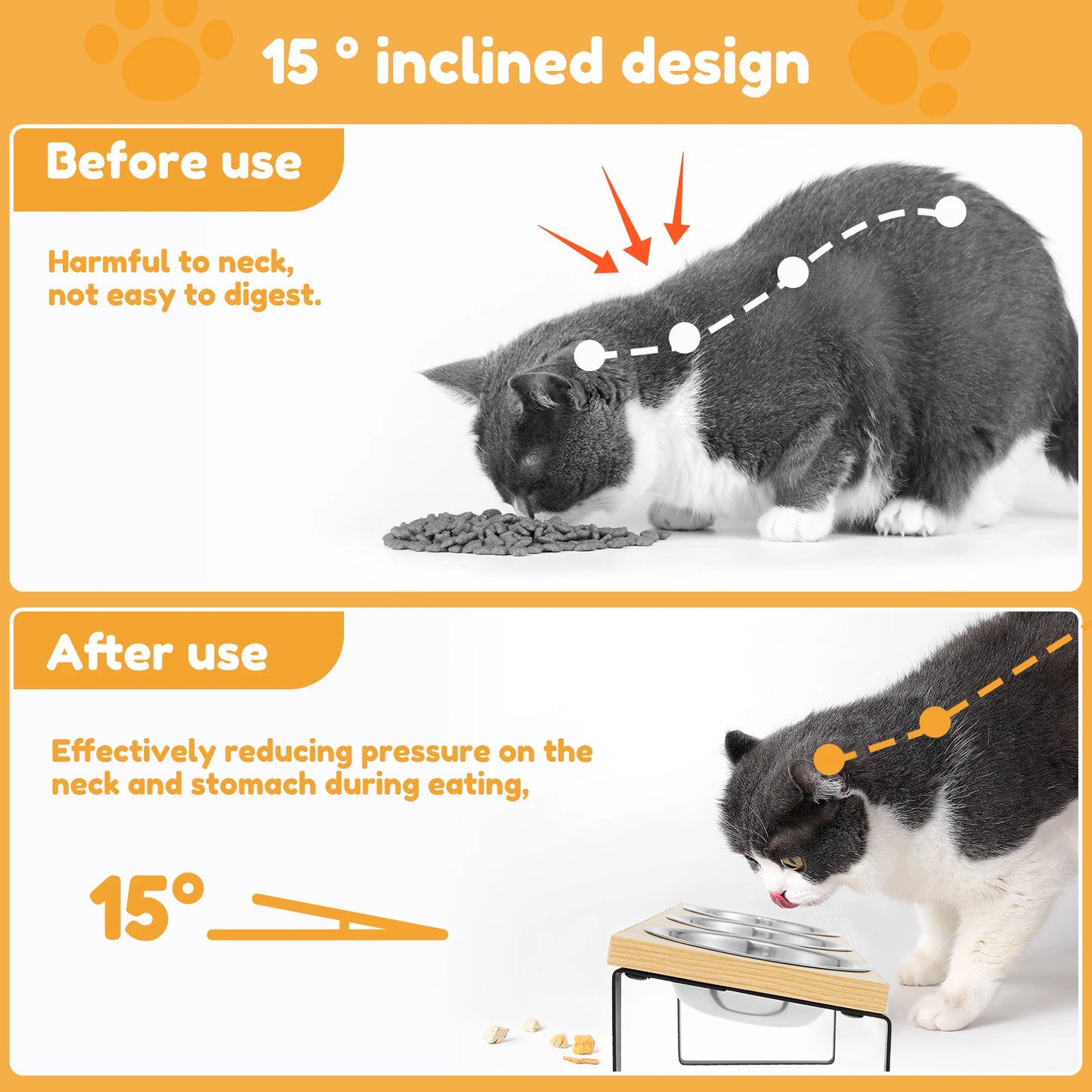 15 ° inclined design

Before use

Harmful to neck, not easy to digest.

After use

Effectively reducing pressure on the neck and stomach during eating,

15°