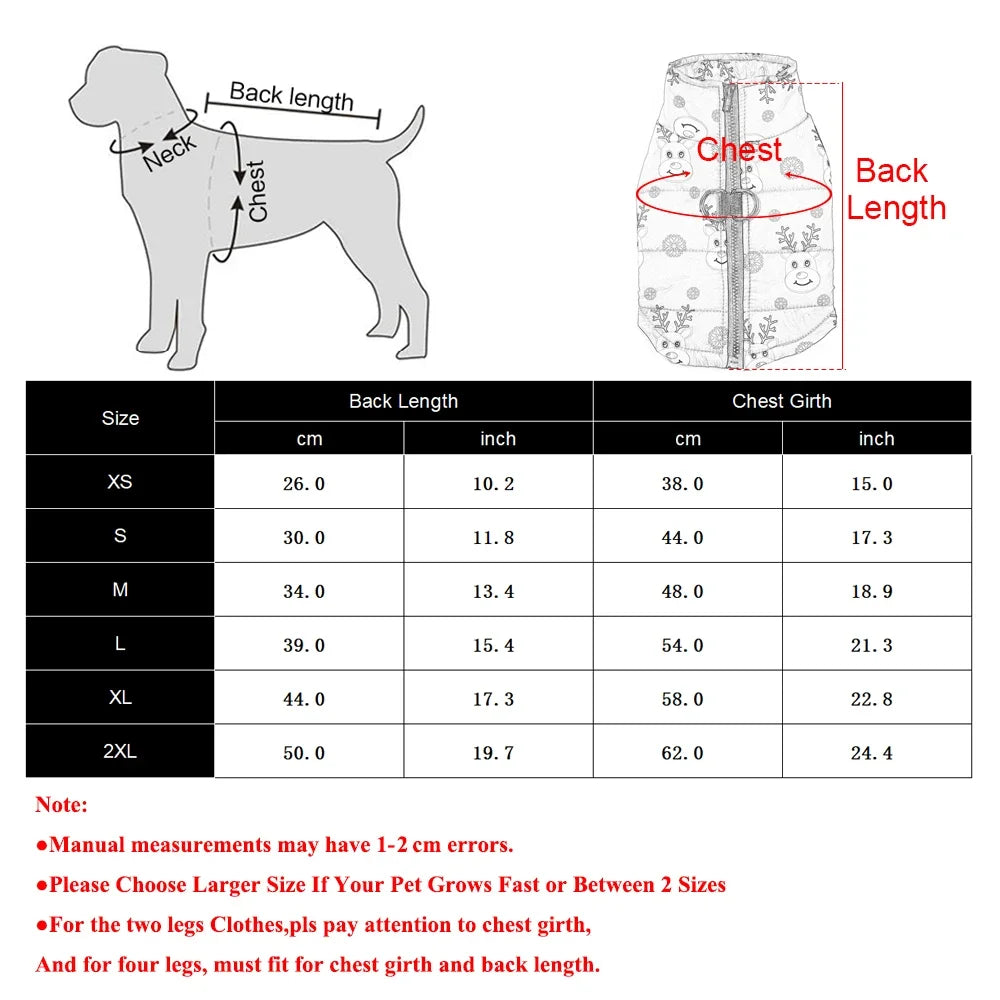 Back length
Neck
Chest

Chest
Back Length

| Size | Back Length cm | Back Length inch | Chest Girth cm | Chest Girth inch |
|---|---|---|---|---|
| XS | 26.0 | 10.2 | 38.0 | 15.0 |
| S | 30.0 | 11.8 | 44.0 | 17.3 |
| M | 34.0 | 13.4 | 48.0 | 18.9 |
| L | 39.0 | 15.4 | 54.0 | 21.3 |
| XL | 44.0 | 17.3 | 58.0 | 22.8 |
| 2XL | 50.0 | 19.7 | 62.0 | 24.4 |

Note:

●Manual measurements may have 1-2 cm errors.

●Please Choose Larger Size If Your Pet Grows Fast or Between 2 Sizes

●For the two legs Clothes,pls pay attention to chest girth,

And for four legs, must fit for chest girth and back length.