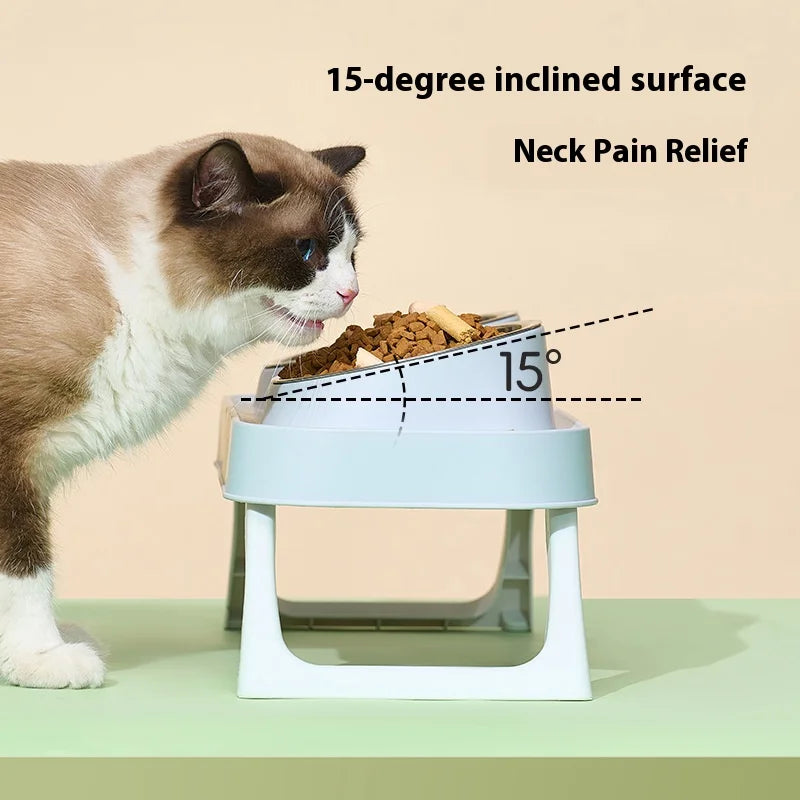 15-degree inclined surface

Neck Pain Relief

15°